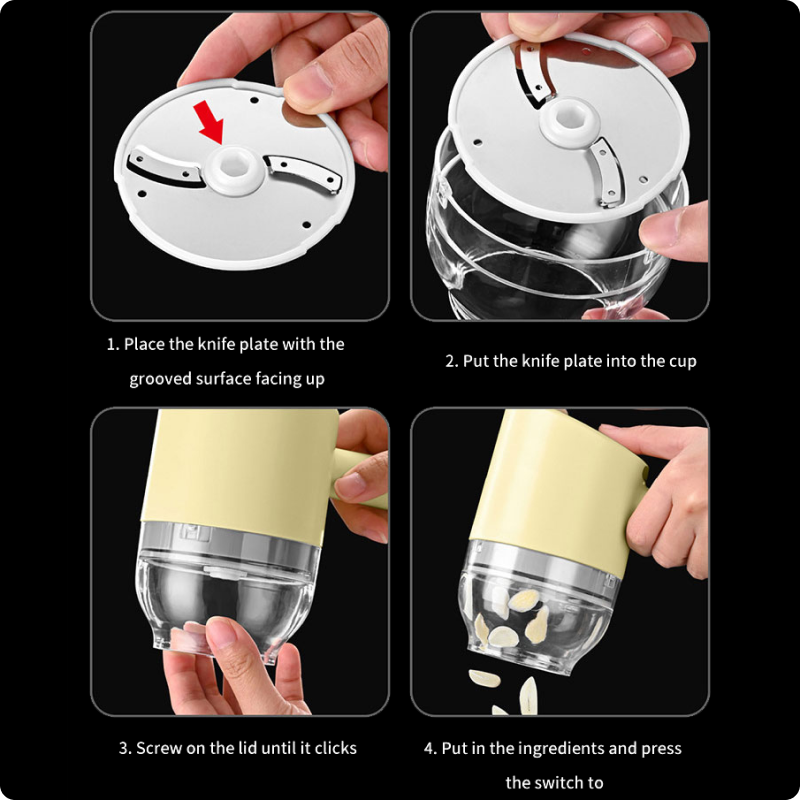 1. Place the knife plate with the grooved surface facing up

2. Put the knife plate into the cup

3. Screw on the lid until it clicks

4. Put in the ingredients and press the switch to